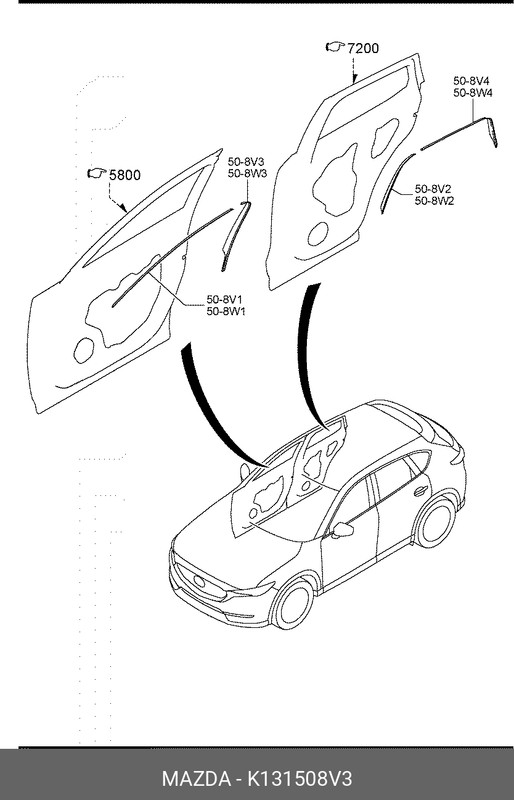 7200

50-8V4
50-8W4

5800

50-8V3
50-8W3

50-8V2
50-8W2

50-8V1
50-8W1

MAZDA - K131508V3