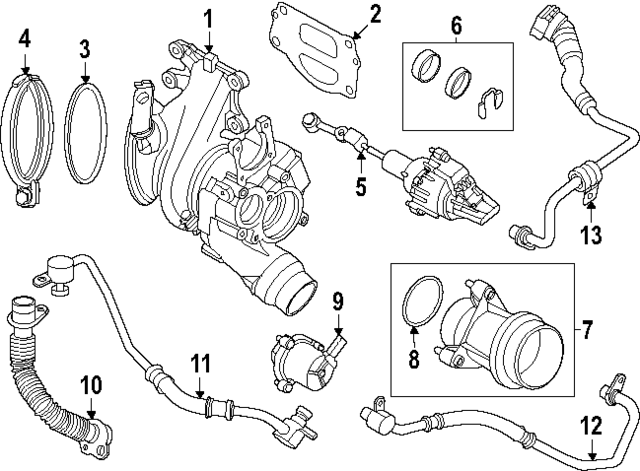 4
3
1
2
6
5
13
9
7
8
11
10
12